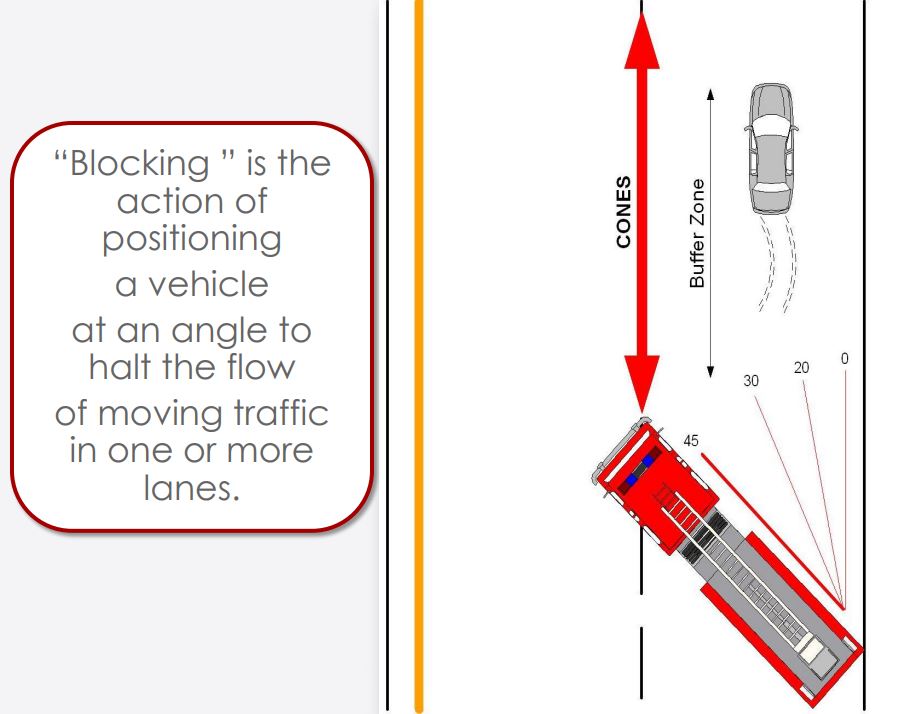 “Blocking ” is the action of positioning a vehicle at an angle to halt the flow of moving traffic in one or more lanes.

CONES

Buffer Zone

0
20
30
45